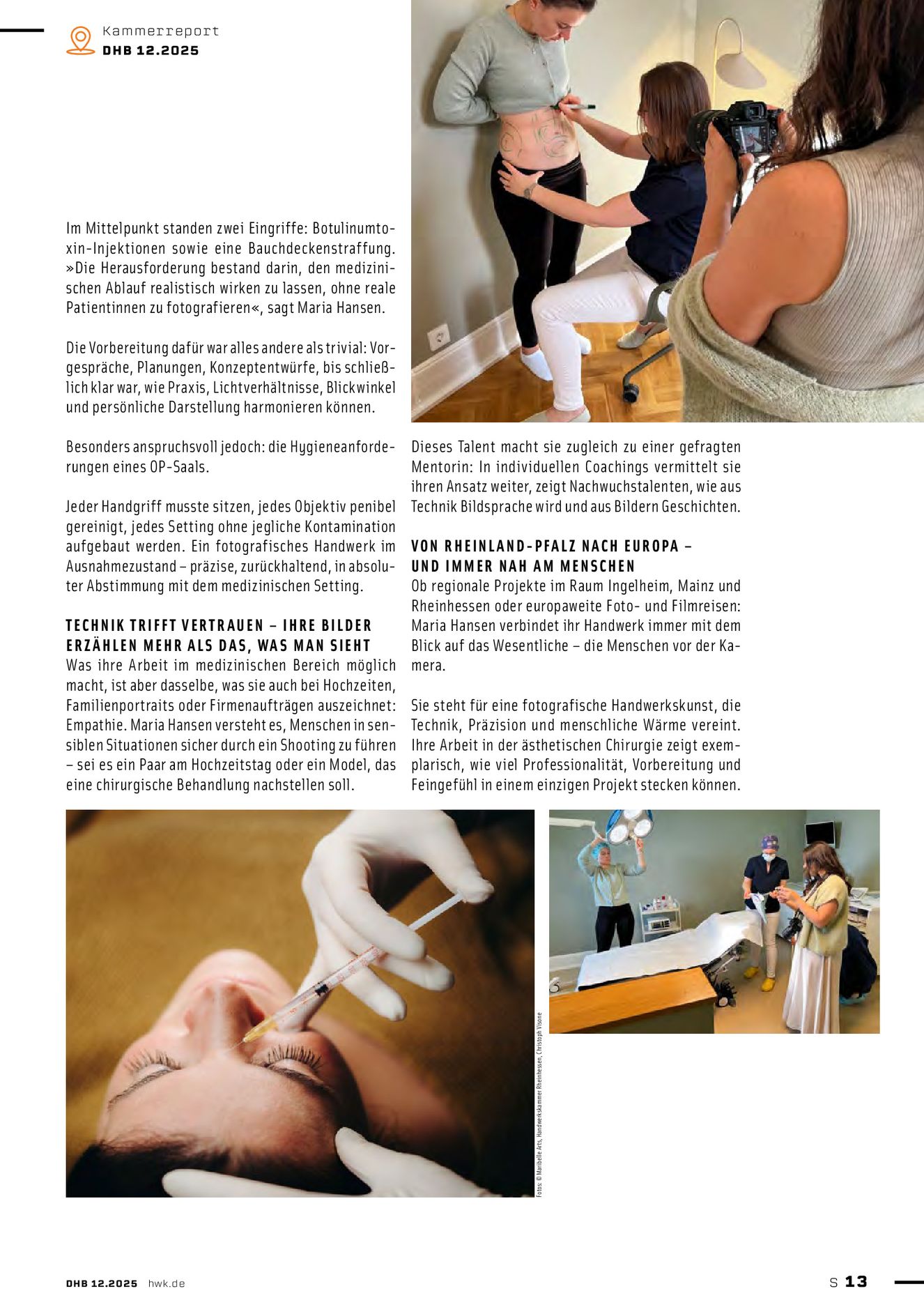 Kammerreport
DHB 12.2025

Im Mittelpunkt standen zwei Eingriffe: Botulinumtoxin-Injektionen sowie eine Bauchdeckenstraffung. »Die Herausforderung bestand darin, den medizinischen Ablauf realistisch wirken zu lassen, ohne reale Patientinnen zu fotografieren«, sagt Maria Hansen.

Die Vorbereitung dafür war alles andere als trivial: Vorgespräche, Planungen, Konzeptentwürfe, bis schließlich klar war, wie Praxis, Lichtverhältnisse, Blickwinkel und persönliche Darstellung harmonieren können.

Besonders anspruchsvoll jedoch: die Hygieneanforderungen eines OP-Saals.

Jeder Handgriff musste sitzen, jedes Objektiv penibel gereinigt, jedes Setting ohne jegliche Kontamination aufgebaut werden. Ein fotografisches Handwerk im Ausnahmezustand – präzise, zurückhaltend, in absoluter Abstimmung mit dem medizinischen Setting.

TECHNIK TRIFFT VERTRAUEN – IHRE BILDER ERZÄHLEN MEHR ALS DAS, WAS MAN SIEHT
Was ihre Arbeit im medizinischen Bereich möglich macht, ist aber dasselbe, was sie auch bei Hochzeiten, Familienportraits oder Firmenaufträgen auszeichnet: Empathie. Maria Hansen versteht es, Menschen in sensiblen Situationen sicher durch ein Shooting zu führen – sei es ein Paar am Hochzeitstag oder ein Model, das eine chirurgische Behandlung nachstellen soll.

Dieses Talent macht sie zugleich zu einer gefragten Mentorin: In individuellen Coachings vermittelt sie ihren Ansatz weiter, zeigt Nachwuchstalenten, wie aus Technik Bildsprache wird und aus Bildern Geschichten.

VON RHEINLAND-PFALZ NACH EUROPA – UND IMMER NAH AM MENSCHEN
Ob regionale Projekte im Raum Ingelheim, Mainz und Rheinhessen oder europaweite Foto- und Filmreisen: Maria Hansen verbindet ihr Handwerk immer mit dem Blick auf das Wesentliche – die Menschen vor der Kamera.

Sie steht für eine fotografische Handwerkskunst, die Technik, Präzision und menschliche Wärme vereint. Ihre Arbeit in der ästhetischen Chirurgie zeigt exemplarisch, wie viel Professionalität, Vorbereitung und Feingefühl in einem einzigen Projekt stecken können.

Fotos: © Maribelle Arts, Handwerkskammer Rheinhessen, Christoph Visone

DHB 12.2025 hwk.de
S 13