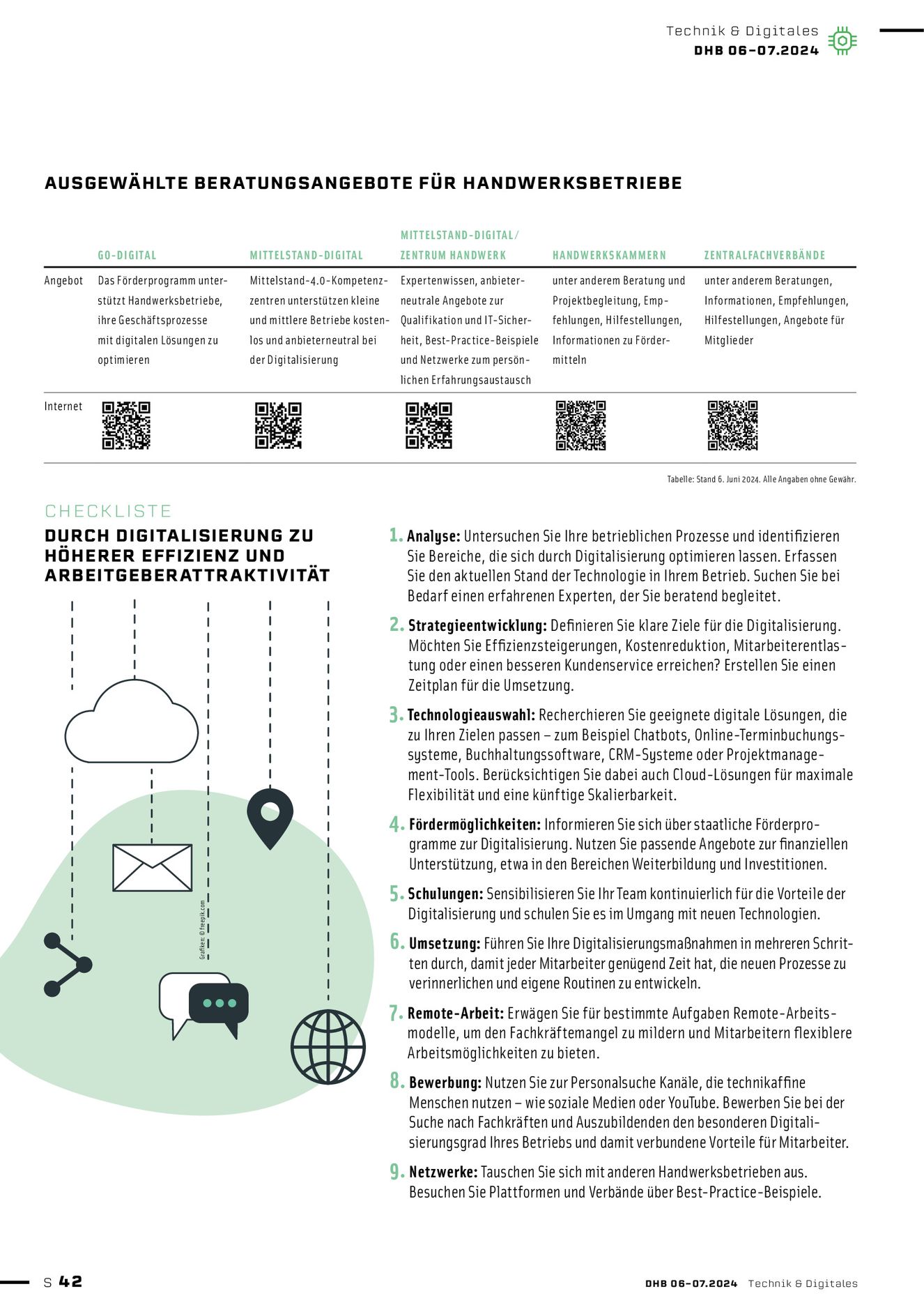 Technik & Digitales
DHB 06-07.2024

AUSGEWÄHLTE BERATUNGSANGEBOTE FÜR HANDWERKSBETRIEBE

| | GO-DIGITAL | MITTELSTAND-DIGITAL | MITTELSTAND-DIGITAL/ ZENTRUM HANDWERK | HANDWERKSKAMMERN | ZENTRALFACHVERBÄNDE |
|---|---|---|---|---|---|
| Angebot | Das Förderprogramm unterstützt Handwerksbetriebe, ihre Geschäftsprozesse mit digitalen Lösungen zu optimieren | Mittelstand-4.0-Kompetenzzentren unterstützen kleine und mittlere Betriebe kostenlos und anbieterneutral bei der Digitalisierung | Expertenwissen, anbieterneutrale Angebote zur Qualifikation und IT-Sicherheit, Best-Practice-Beispiele und Netzwerke zum persönlichen Erfahrungsaustausch | unter anderem Beratung und Projektbegleitung, Empfehlungen, Hilfestellungen, Informationen zu Fördermitteln | unter anderem Beratungen, Informationen, Empfehlungen, Hilfestellungen, Angebote für Mitglieder |
| Internet | | | | | |

Tabelle: Stand 6. Juni 2024. Alle Angaben ohne Gewähr.

CHECKLISTE
DURCH DIGITALISIERUNG ZU HÖHERER EFFIZIENZ UND ARBEITGEBERATTRAKTIVITÄT

Grafiken: © freepik.com

1. Analyse: Untersuchen Sie Ihre betrieblichen Prozesse und identifizieren Sie Bereiche, die sich durch Digitalisierung optimieren lassen. Erfassen Sie den aktuellen Stand der Technologie in Ihrem Betrieb. Suchen Sie bei Bedarf einen erfahrenen Experten, der Sie beratend begleitet.

2. Strategieentwicklung: Definieren Sie klare Ziele für die Digitalisierung. Möchten Sie Effizienzsteigerungen, Kostenreduktion, Mitarbeiterentlastung oder einen besseren Kundenservice erreichen? Erstellen Sie einen Zeitplan für die Umsetzung.

3. Technologieauswahl: Recherchieren Sie geeignete digitale Lösungen, die zu Ihren Zielen passen – zum Beispiel Chatbots, Online-Terminbuchungssysteme, Buchhaltungssoftware, CRM-Systeme oder Projektmanagement-Tools. Berücksichtigen Sie dabei auch Cloud-Lösungen für maximale Flexibilität und eine künftige Skalierbarkeit.

4. Fördermöglichkeiten: Informieren Sie sich über staatliche Förderprogramme zur Digitalisierung. Nutzen Sie passende Angebote zur finanziellen Unterstützung, etwa in den Bereichen Weiterbildung und Investitionen.

5. Schulungen: Sensibilisieren Sie Ihr Team kontinuierlich für die Vorteile der Digitalisierung und schulen Sie es im Umgang mit neuen Technologien.

6. Umsetzung: Führen Sie Ihre Digitalisierungsmaßnahmen in mehreren Schritten durch, damit jeder Mitarbeiter genügend Zeit hat, die neuen Prozesse zu verinnerlichen und eigene Routinen zu entwickeln.

7. Remote-Arbeit: Erwägen Sie für bestimmte Aufgaben Remote-Arbeitsmodelle, um den Fachkräftemangel zu mildern und Mitarbeitern flexiblere Arbeitsmöglichkeiten zu bieten.

8. Bewerbung: Nutzen Sie zur Personalsuche Kanäle, die technikaffine Menschen nutzen – wie soziale Medien oder YouTube. Bewerben Sie bei der Suche nach Fachkräften und Auszubildenden den besonderen Digitalisierungsgrad Ihres Betriebs und damit verbundene Vorteile für Mitarbeiter.

9. Netzwerke: Tauschen Sie sich mit anderen Handwerksbetrieben aus. Besuchen Sie Plattformen und Verbände über Best-Practice-Beispiele.

S 42
DHB 06-07.2024 Technik & Digitales