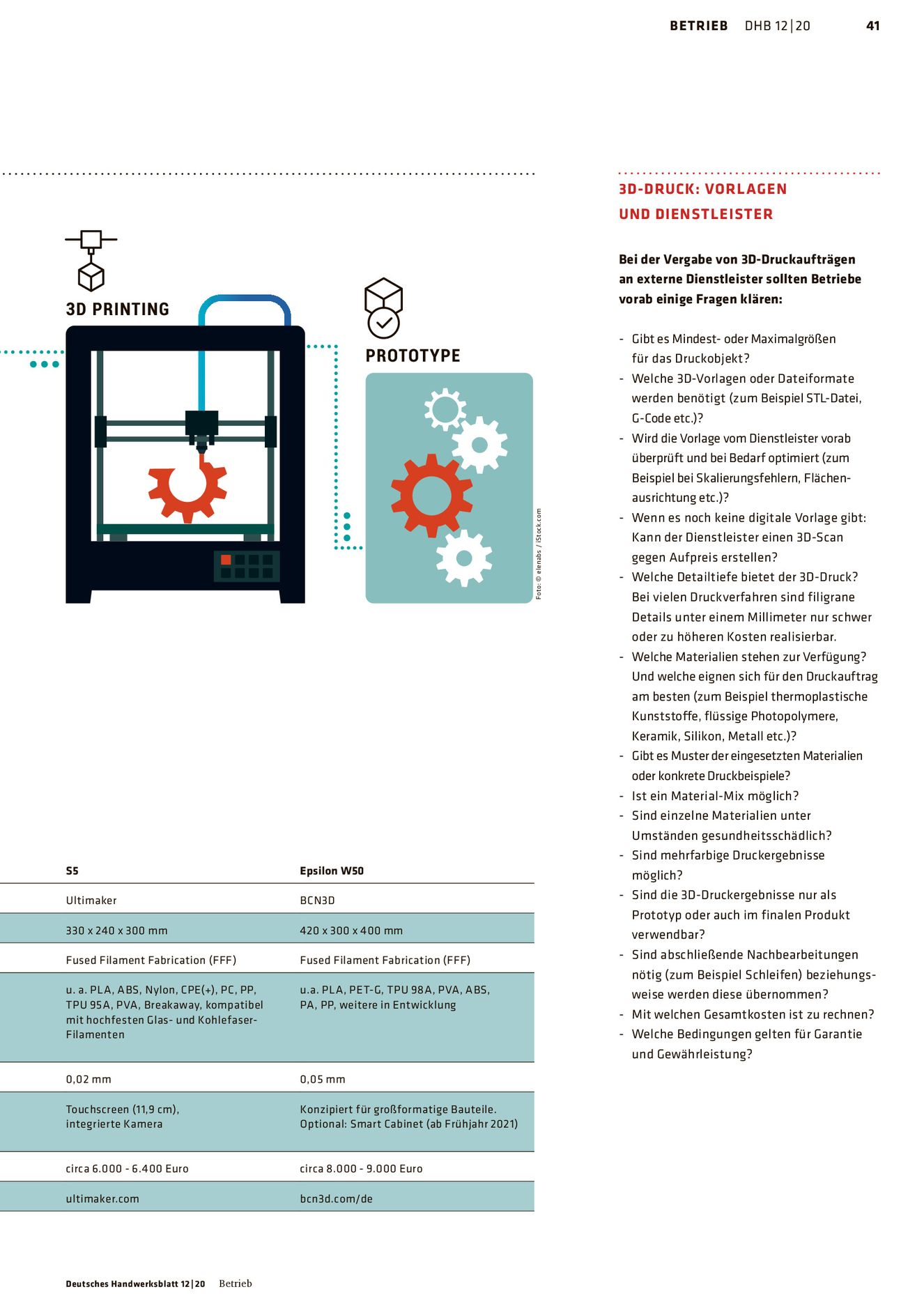 BETRIEB DHB 12|20 41

3D PRINTING

PROTOTYPE

Foto: © elenabs / iStock.com

| S5 | Epsilon W50 |
|---|---|
| Ultimaker | BCN3D |
| 330 x 240 x 300 mm | 420 x 300 x 400 mm |
| Fused Filament Fabrication (FFF) | Fused Filament Fabrication (FFF) |
| u. a. PLA, ABS, Nylon, CPE(+), PC, PP, TPU 95A, PVA, Breakaway, kompatibel mit hochfesten Glas- und Kohlefaser-Filamenten | u.a. PLA, PET-G, TPU 98A, PVA, ABS, PA, PP, weitere in Entwicklung |
| 0,02 mm | 0,05 mm |
| Touchscreen (11,9 cm), integrierte Kamera | Konzipiert für großformatige Bauteile. Optional: Smart Cabinet (ab Frühjahr 2021) |
| circa 6.000 - 6.400 Euro | circa 8.000 - 9.000 Euro |
| ultimaker.com | bcn3d.com/de |

3D-DRUCK: VORLAGEN UND DIENSTLEISTER

Bei der Vergabe von 3D-Druckaufträgen an externe Dienstleister sollten Betriebe vorab einige Fragen klären:

- Gibt es Mindest- oder Maximalgrößen für das Druckobjekt?
- Welche 3D-Vorlagen oder Dateiformate werden benötigt (zum Beispiel STL-Datei, G-Code etc.)?
- Wird die Vorlage vom Dienstleister vorab überprüft und bei Bedarf optimiert (zum Beispiel bei Skalierungsfehlern, Flächenausrichtung etc.)?
- Wenn es noch keine digitale Vorlage gibt: Kann der Dienstleister einen 3D-Scan gegen Aufpreis erstellen?
- Welche Detailtiefe bietet der 3D-Druck? Bei vielen Druckverfahren sind filigrane Details unter einem Millimeter nur schwer oder zu höheren Kosten realisierbar.
- Welche Materialien stehen zur Verfügung? Und welche eignen sich für den Druckauftrag am besten (zum Beispiel thermoplastische Kunststoffe, flüssige Photopolymere, Keramik, Silikon, Metall etc.)?
- Gibt es Muster der eingesetzten Materialien oder konkrete Druckbeispiele?
- Ist ein Material-Mix möglich?
- Sind einzelne Materialien unter Umständen gesundheitsschädlich?
- Sind mehrfarbige Druckergebnisse möglich?
- Sind die 3D-Druckergebnisse nur als Prototyp oder auch im finalen Produkt verwendbar?
- Sind abschließende Nachbearbeitungen nötig (zum Beispiel Schleifen) beziehungsweise werden diese übernommen?
- Mit welchen Gesamtkosten ist zu rechnen?
- Welche Bedingungen gelten für Garantie und Gewährleistung?

Deutsches Handwerksblatt 12|20 Betrieb